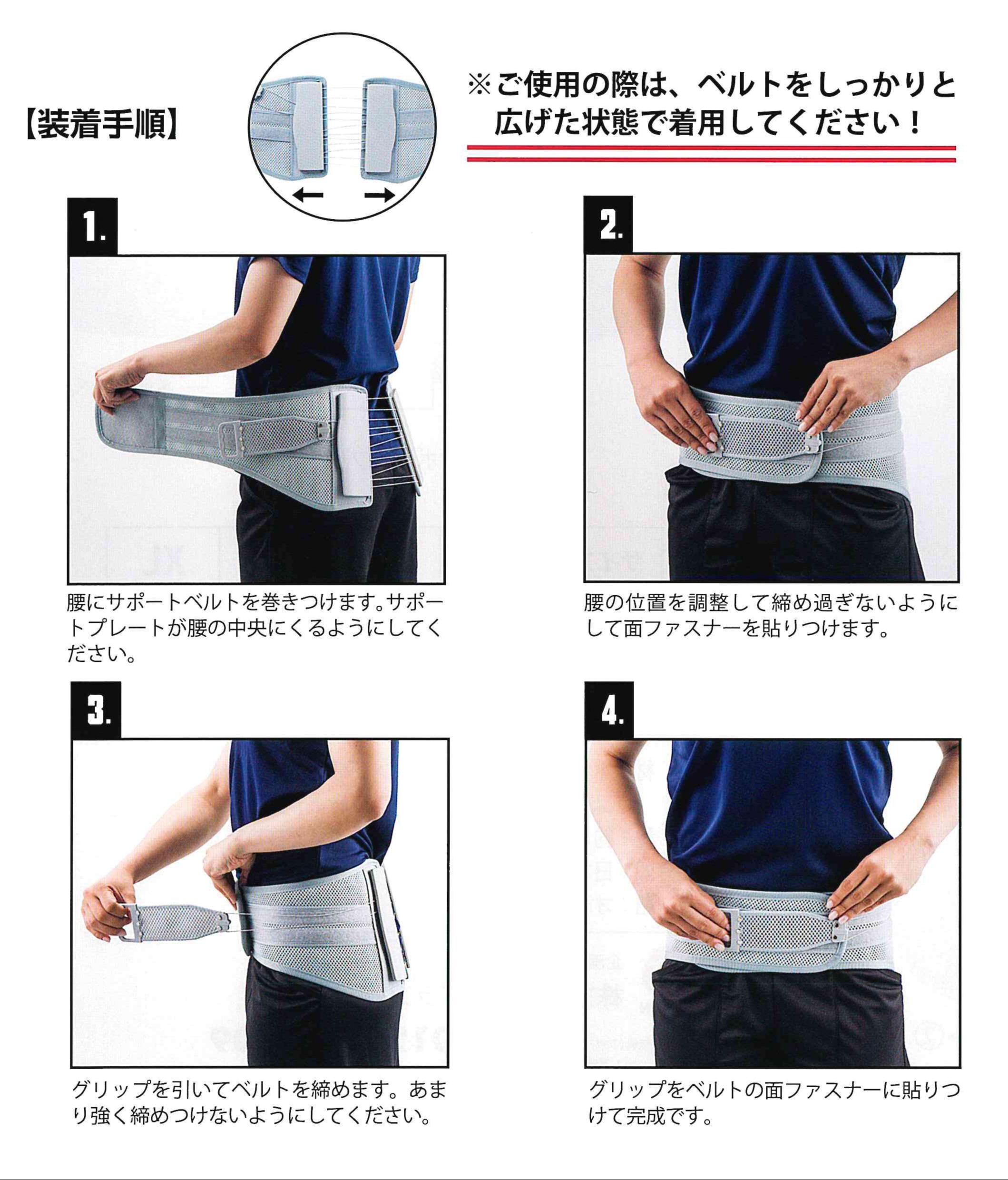 【装着手順】

※ご使用の際は、ベルトをしっかりと広げた状態で着用してください！

1.

腰にサポートベルトを巻きつけます。サポートプレートが腰の中央にくるようにしてください。

2.

腰の位置を調整して締め過ぎないようにして面ファスナーを貼りつけます。

3.

グリップを引いてベルトを締めます。あまり強く締めつけないようにしてください。

4.

グリップをベルトの面ファスナーに貼りつけて完成です。